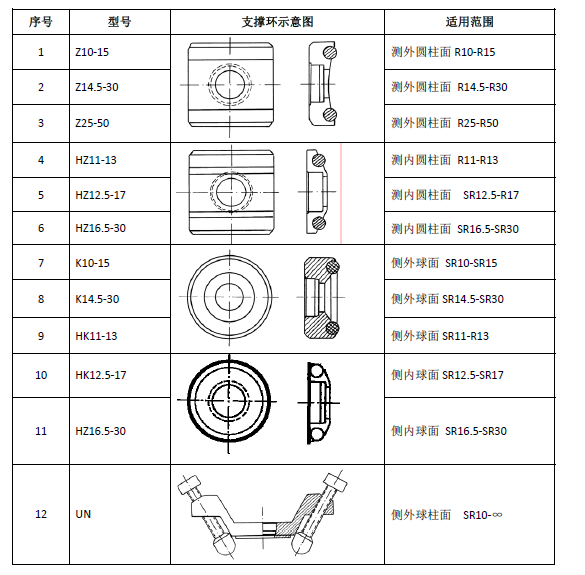 | 序号 | 型号 | 支撑环示意图 | 适用范围 |
|---|---|---|---|
| 1 | Z10-15 | | 测外圆柱面 R10-R15 |
| 2 | Z14.5-30 | | 测外圆柱面 R14.5-R30 |
| 3 | Z25-50 | | 测外圆柱面 R25-R50 |
| 4 | HZ11-13 | | 测内圆柱面 R11-R13 |
| 5 | HZ12.5-17 | | 测内圆柱面 SR12.5-R17 |
| 6 | HZ16.5-30 | | 测内圆柱面 SR16.5-SR30 |
| 7 | K10-15 | | 侧外球面 SR10-SR15 |
| 8 | K14.5-30 | | 侧外球面 SR14.5-SR30 |
| 9 | HK11-13 | | 侧外球面 SR11-R13 |
| 10 | HK12.5-17 | | 侧内球面 SR12.5-SR17 |
| 11 | HZ16.5-30 | | 侧内球面 SR16.5-SR30 |
| 12 | UN | | 侧外球柱面 SR10-∞ |